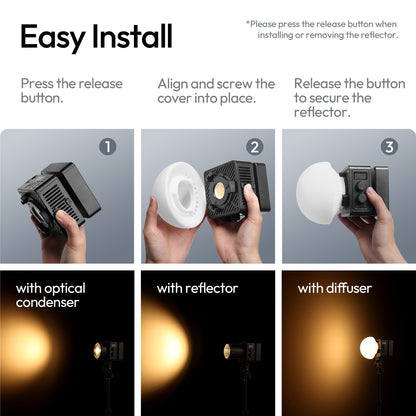 Easy Install

*Please press the release button when installing or removing the reflector.

Press the release button.

Align and screw the cover into place.

Release the button to secure the reflector.

1

2

3

with optical condenser

with reflector

with diffuser